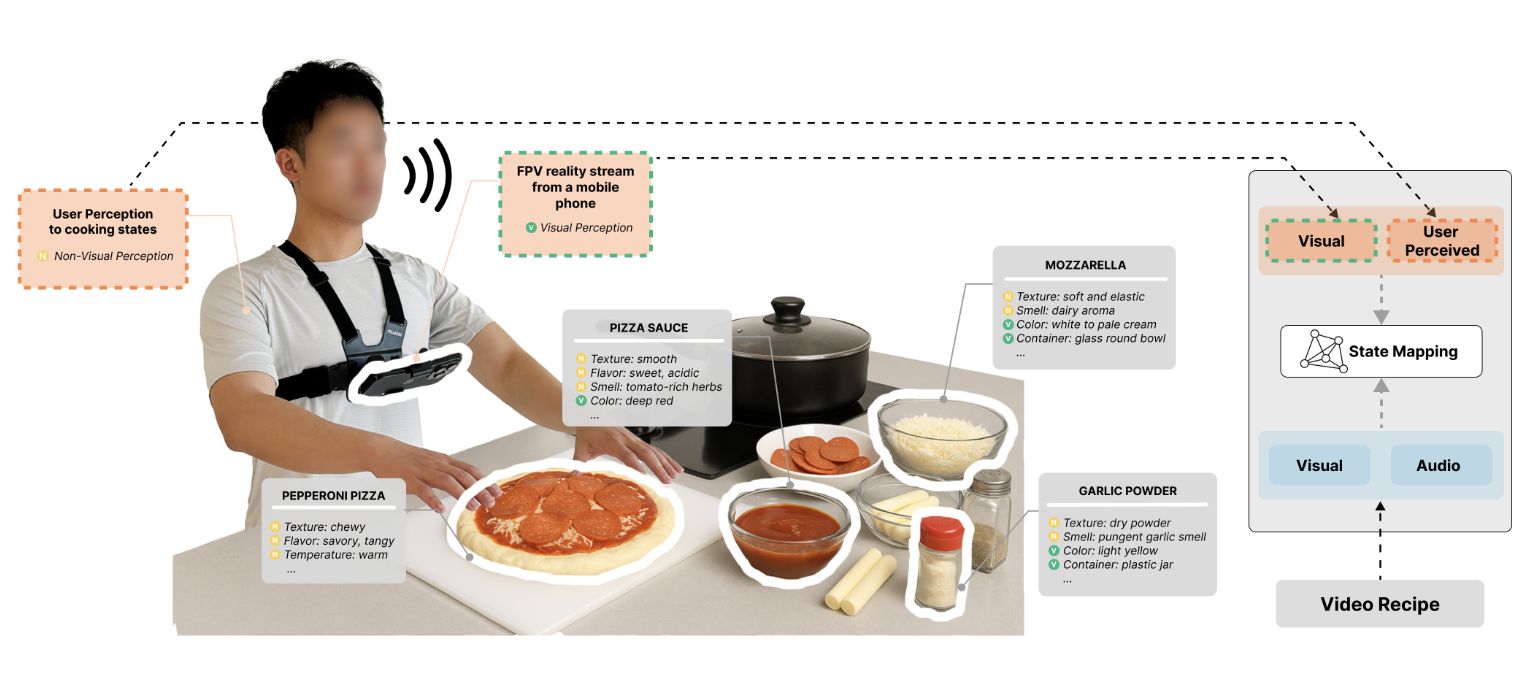 User Perception to cooking states

N Non-Visual Perception

FPV reality stream from a mobile phone

V Visual Perception

PEPPERONI PIZZA

N Texture: chewy
N Flavor: savory, tangy
N Temperature: warm
...

PIZZA SAUCE

N Texture: smooth
N Flavor: sweet, acidic
N Smell: tomato-rich herbs
V Color: deep red
...

MOZZARELLA

N Texture: soft and elastic
N Smell: dairy aroma
V Color: white to pale cream
V Container: glass round bowl
...

GARLIC POWDER

N Texture: dry powder
N Smell: pungent garlic smell
V Color: light yellow
V Container: plastic jar
...

Visual

User Perceived

State Mapping

Visual

Audio

Video Recipe